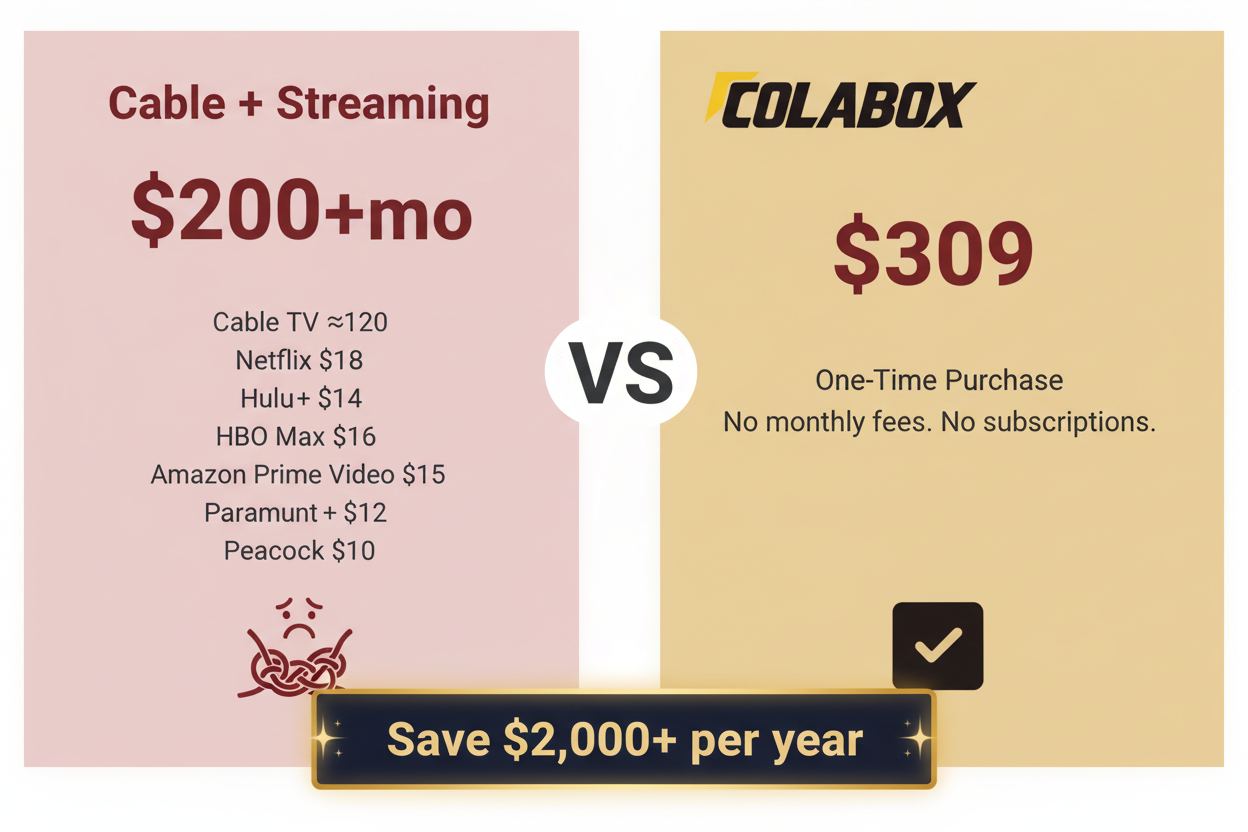 Cable + Streaming

$200+mo

Cable TV ≈120
Netflix $18
Hulu+ $14
HBO Max $16
Amazon Prime Video $15
Paramunt + $12
Peacock $10

VS

COLABOX

$309

One-Time Purchase
No monthly fees. No subscriptions.

Save $2,000+ per year